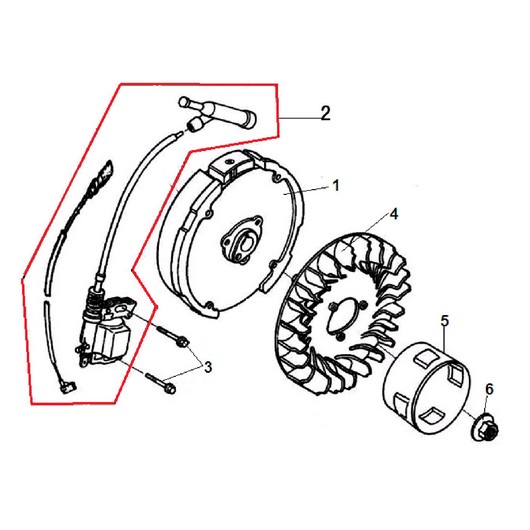 2
1
4
5
3
6